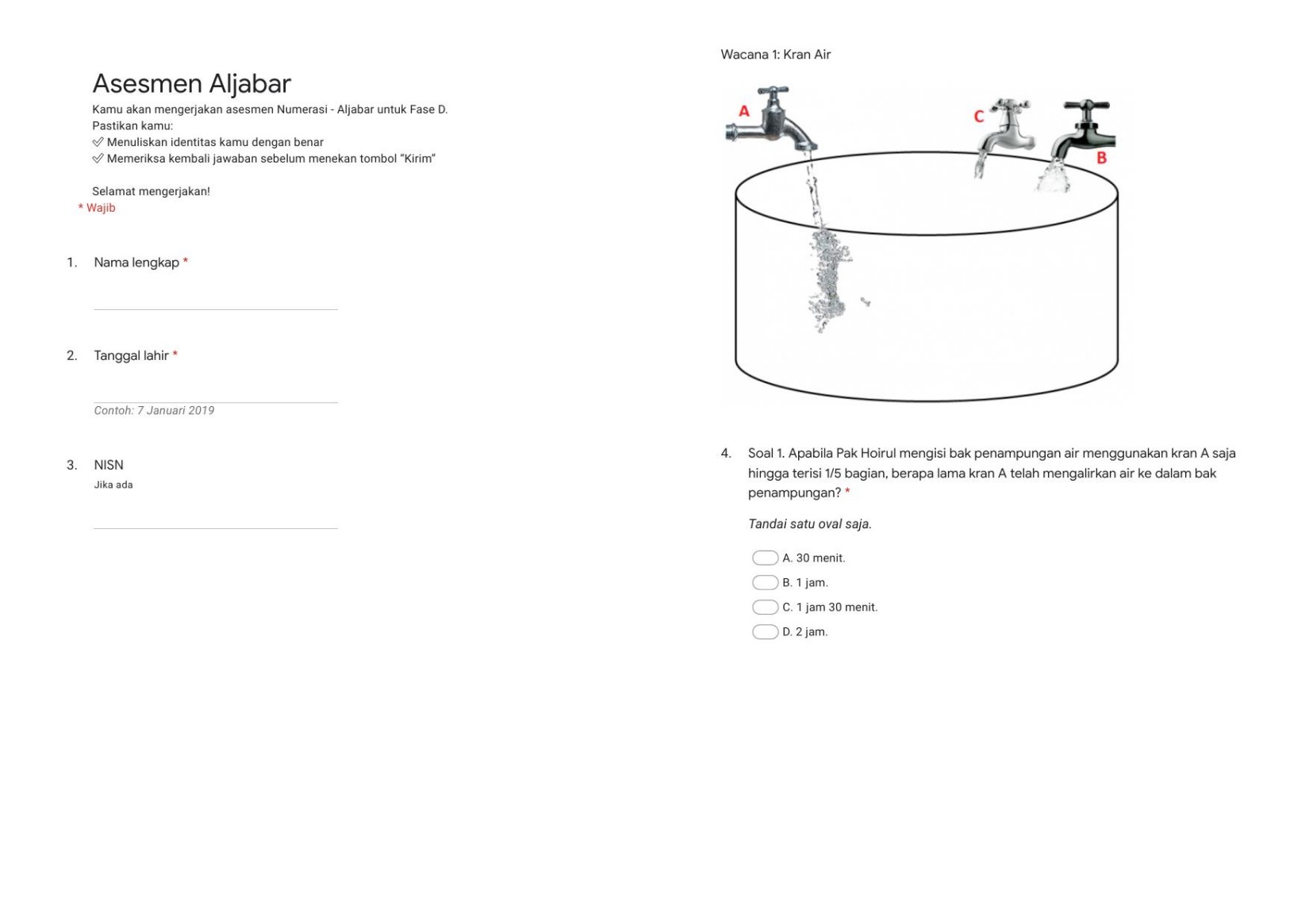 Asesmen Aljabar

Kamu akan mengerjakan asesmen Numerasi - Aljabar untuk Fase D.
Pastikan kamu:
✅ Menuliskan identitas kamu dengan benar
✅ Memeriksa kembali jawaban sebelum menekan tombol "Kirim"

Selamat mengerjakan!

* Wajib

1. Nama lengkap *

2. Tanggal lahir *

Contoh: 7 Januari 2019

3. NISN

Jika ada

Wacana 1: Kran Air

A

C

B

4. Soal 1. Apabila Pak Hoirul mengisi bak penampungan air menggunakan kran A saja hingga terisi 1/5 bagian, berapa lama kran A telah mengalirkan air ke dalam bak penampungan? *

Tandai satu oval saja.

A. 30 menit.

B. 1 jam.

C. 1 jam 30 menit.

D. 2 jam.